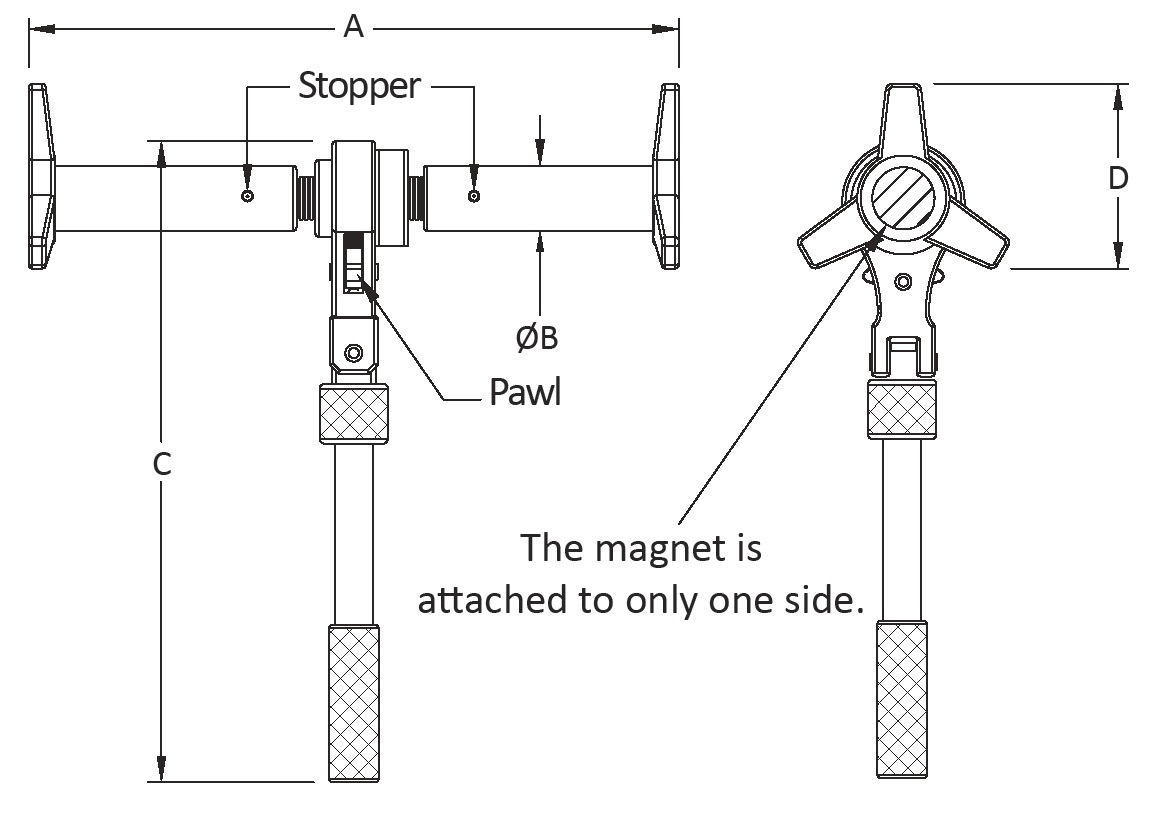 A

Stopper

D

ØB

Pawl

C

The magnet is attached to only one side.