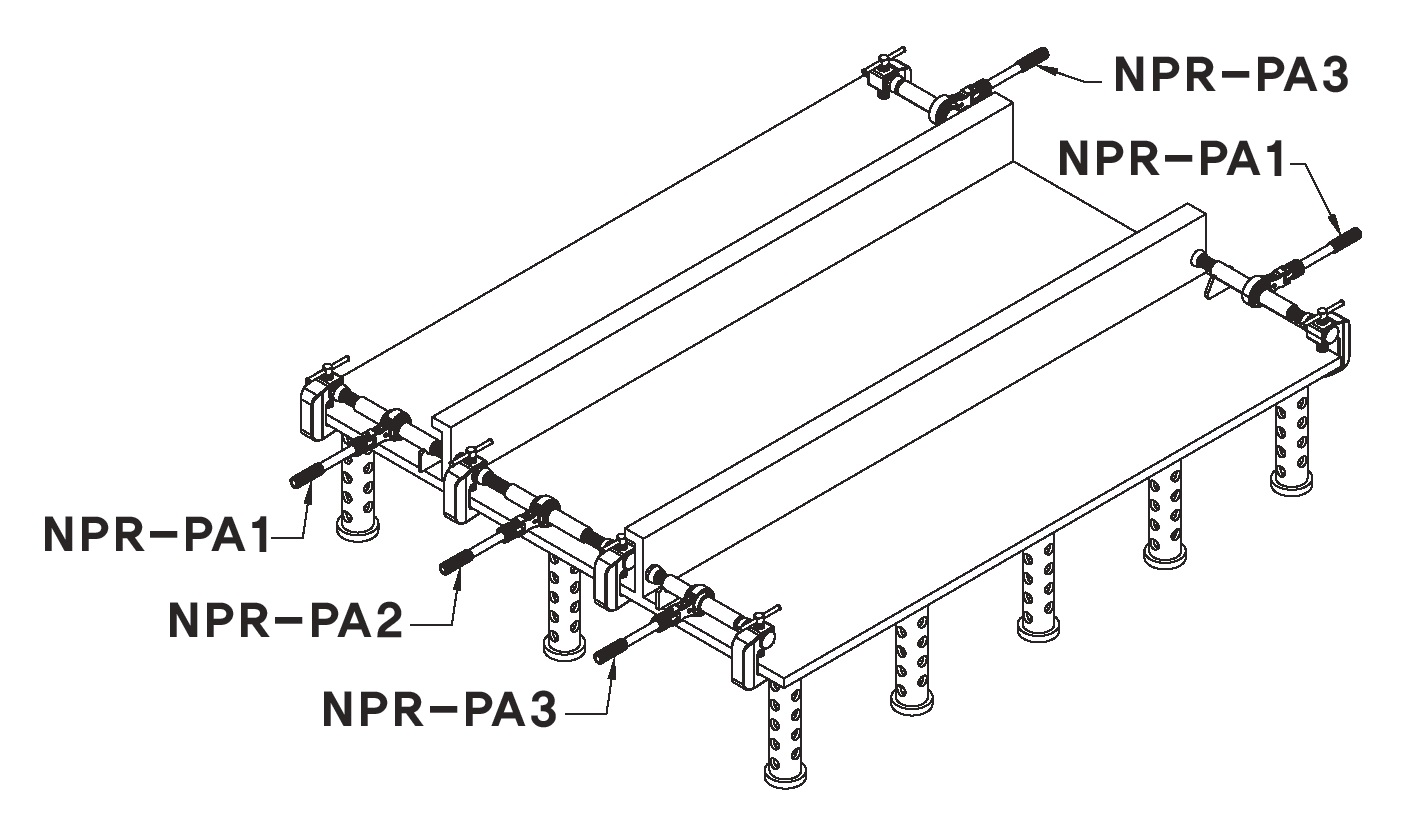 NPR–PA3
NPR–PA1
NPR–PA1
NPR–PA2
NPR–PA3